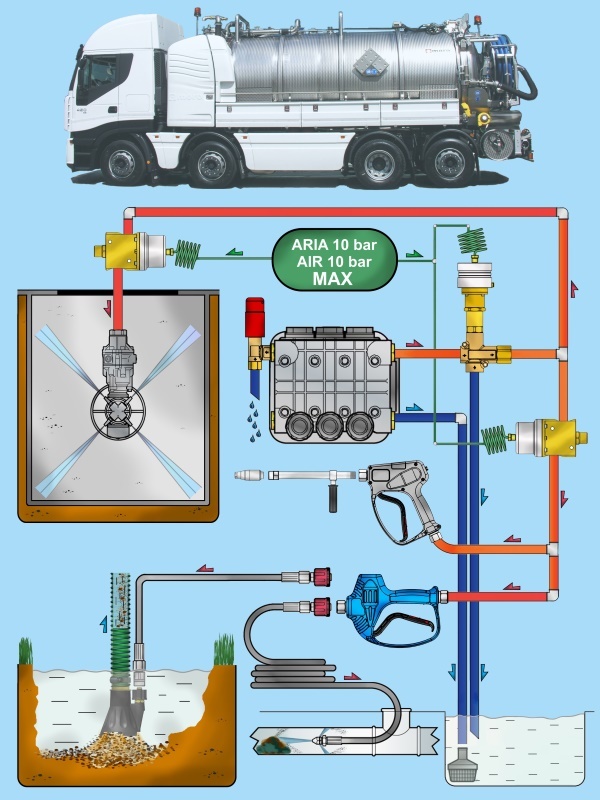 ARIA 10 bar
AIR 10 bar
MAX